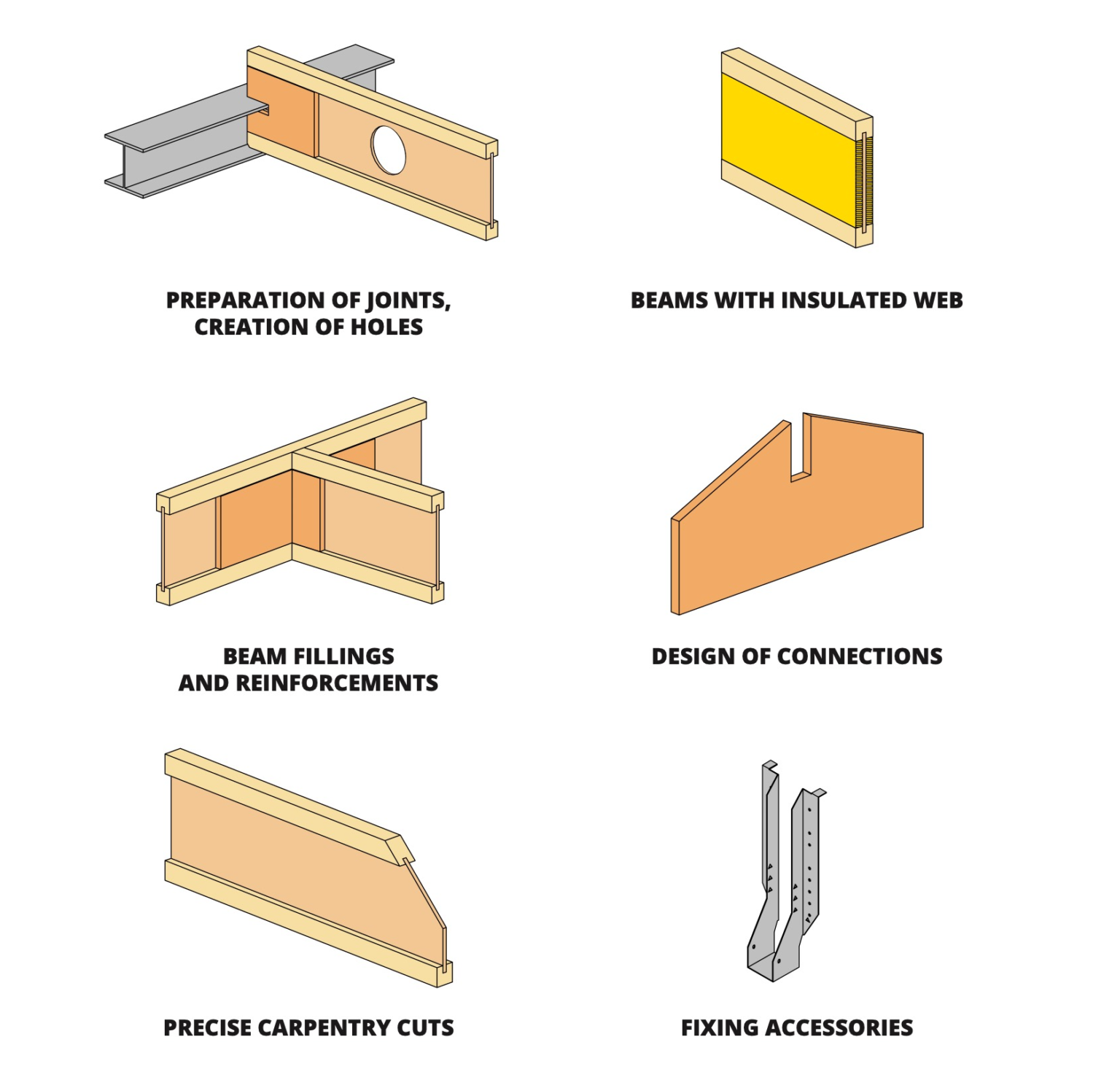 PREPARATION OF JOINTS, CREATION OF HOLES

BEAMS WITH INSULATED WEB

BEAM FILLINGS AND REINFORCEMENTS

DESIGN OF CONNECTIONS

PRECISE CARPENTRY CUTS

FIXING ACCESSORIES