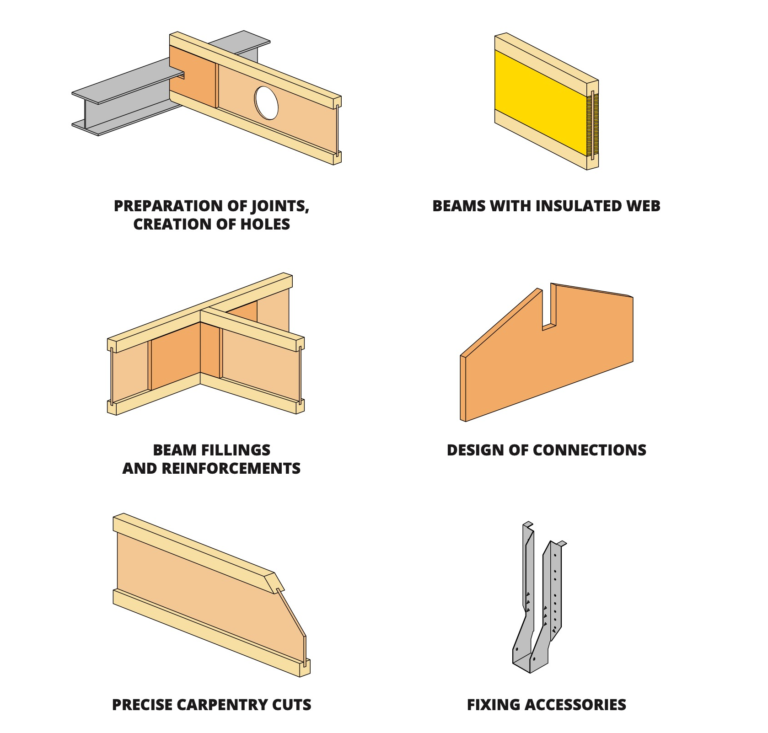 PREPARATION OF JOINTS, CREATION OF HOLES

BEAMS WITH INSULATED WEB

BEAM FILLINGS AND REINFORCEMENTS

DESIGN OF CONNECTIONS

PRECISE CARPENTRY CUTS

FIXING ACCESSORIES